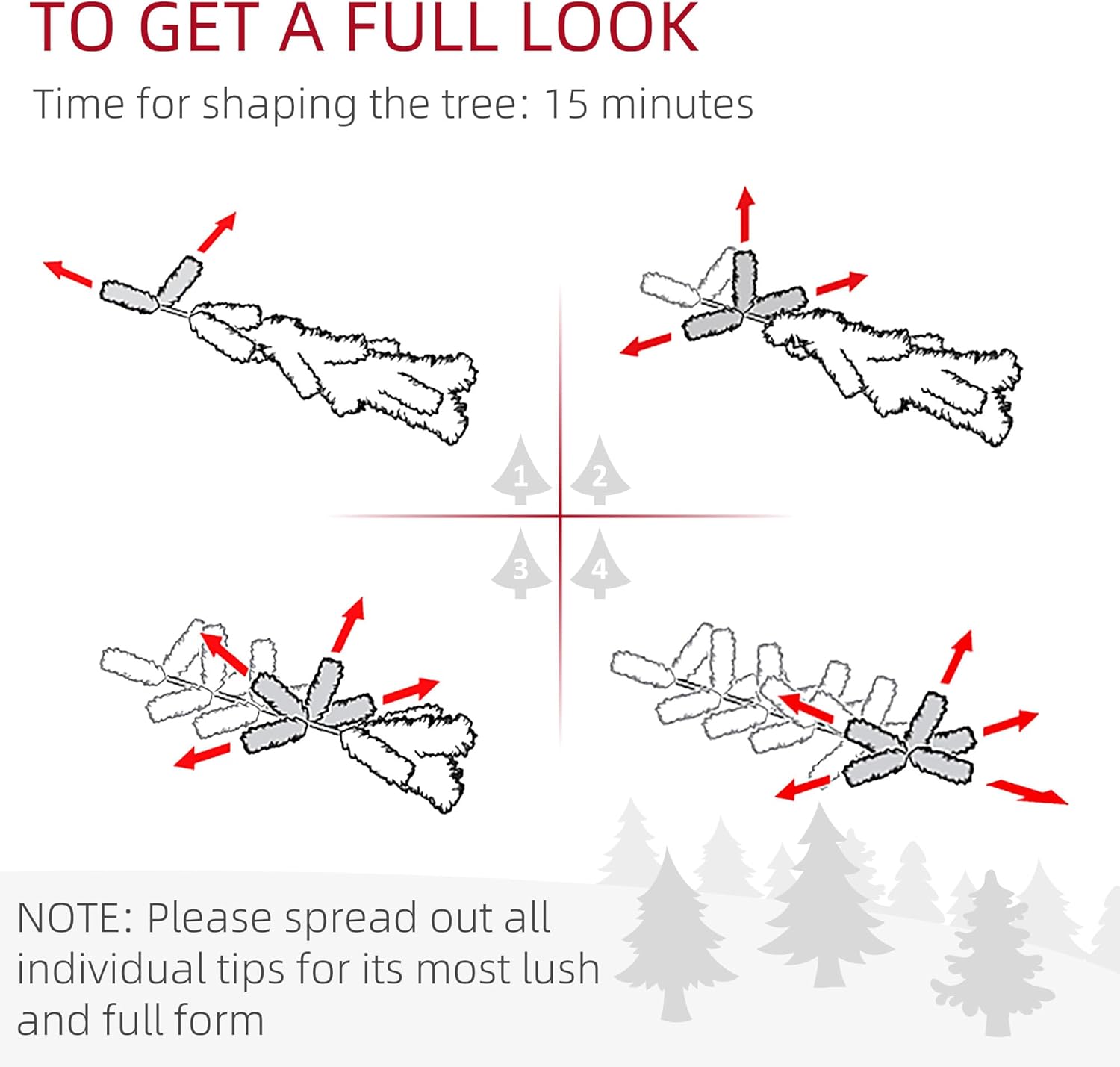 TO GET A FULL LOOK

Time for shaping the tree: 15 minutes

1 2
3 4

NOTE: Please spread out all individual tips for its most lush and full form